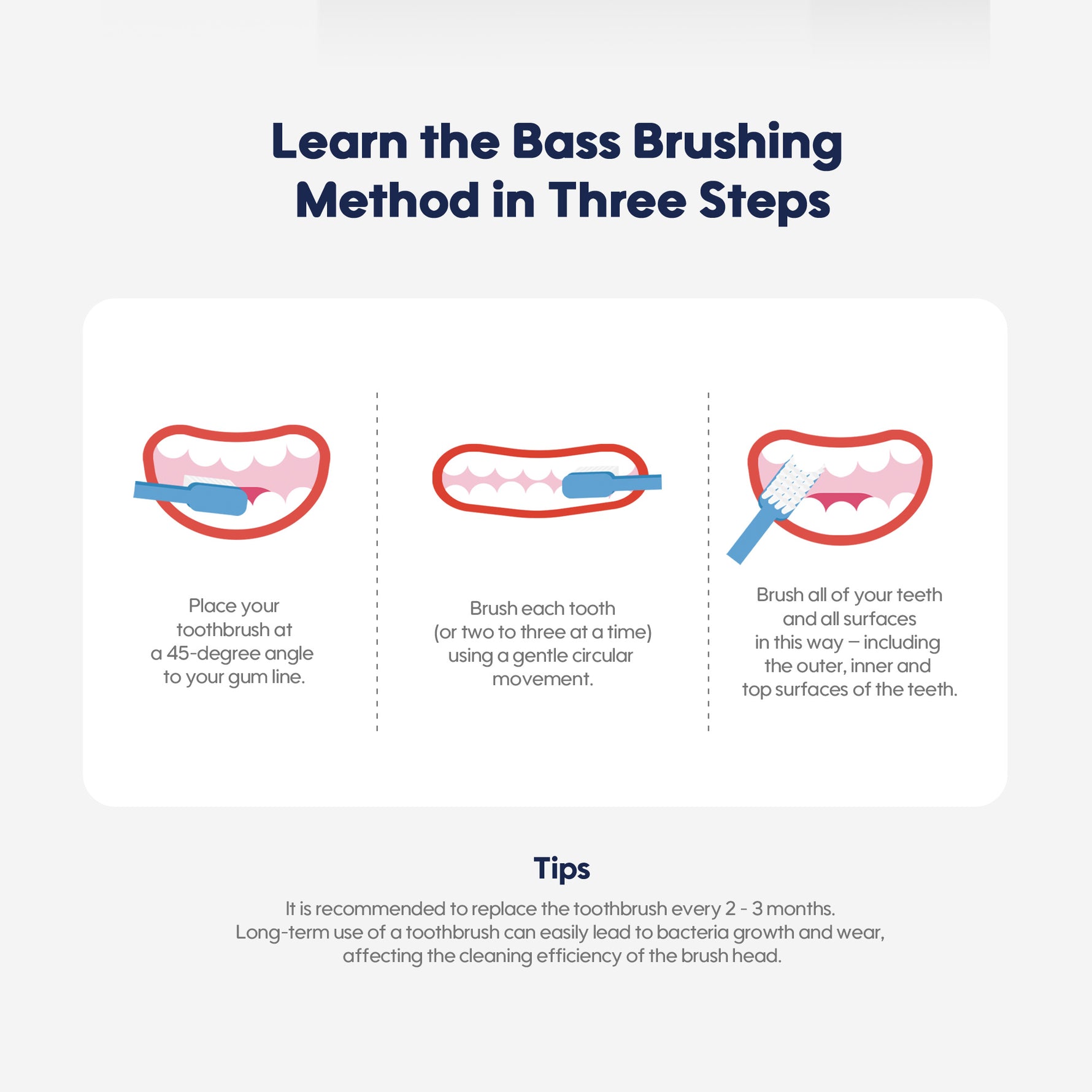 Learn the Bass Brushing Method in Three Steps

Place your toothbrush at a 45-degree angle to your gum line.

Brush each tooth (or two to three at a time) using a gentle circular movement.

Brush all of your teeth and all surfaces in this way – including the outer, inner and top surfaces of the teeth.

Tips

It is recommended to replace the toothbrush every 2 - 3 months. Long-term use of a toothbrush can easily lead to bacteria growth and wear, affecting the cleaning efficiency of the brush head.